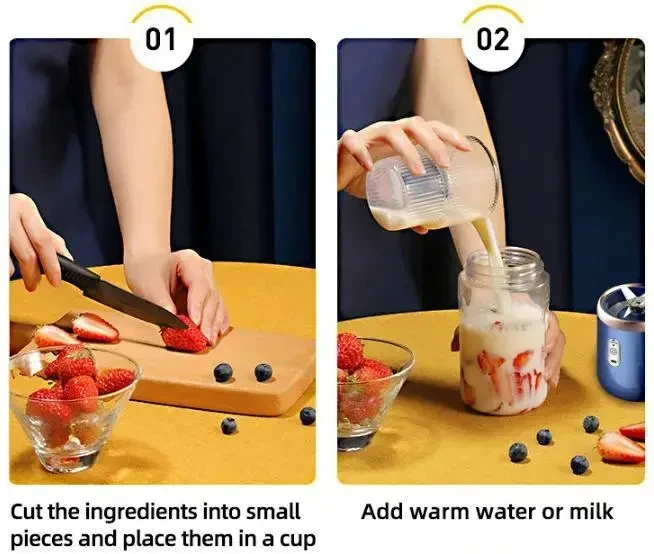 01

Cut the ingredients into small pieces and place them in a cup

02

Add warm water or milk