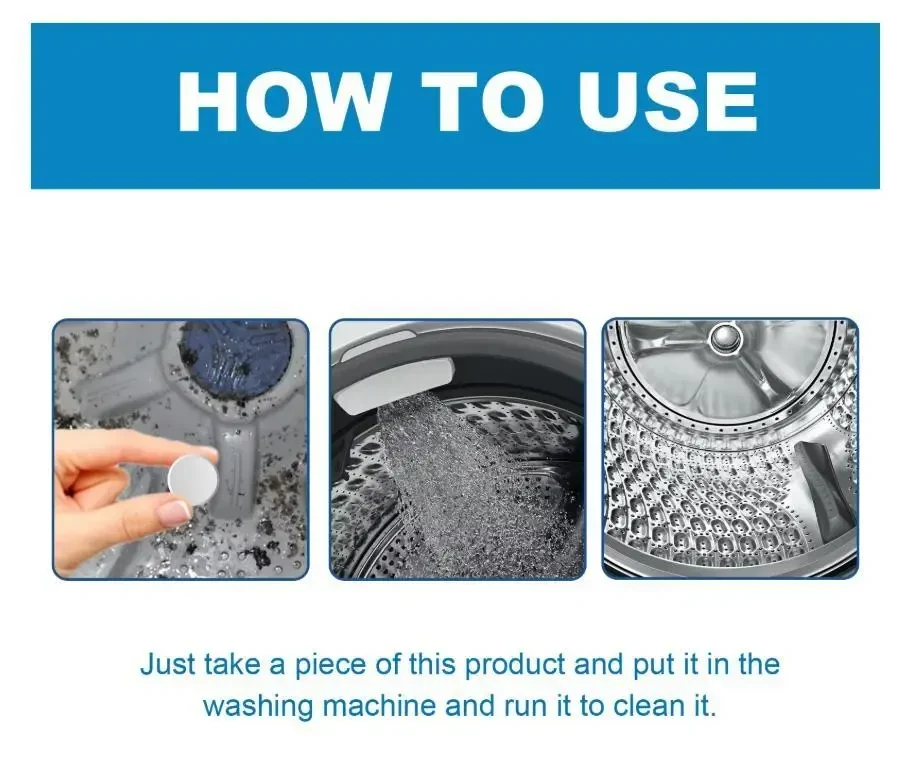 HOW TO USE

Just take a piece of this product and put it in the washing machine and run it to clean it.