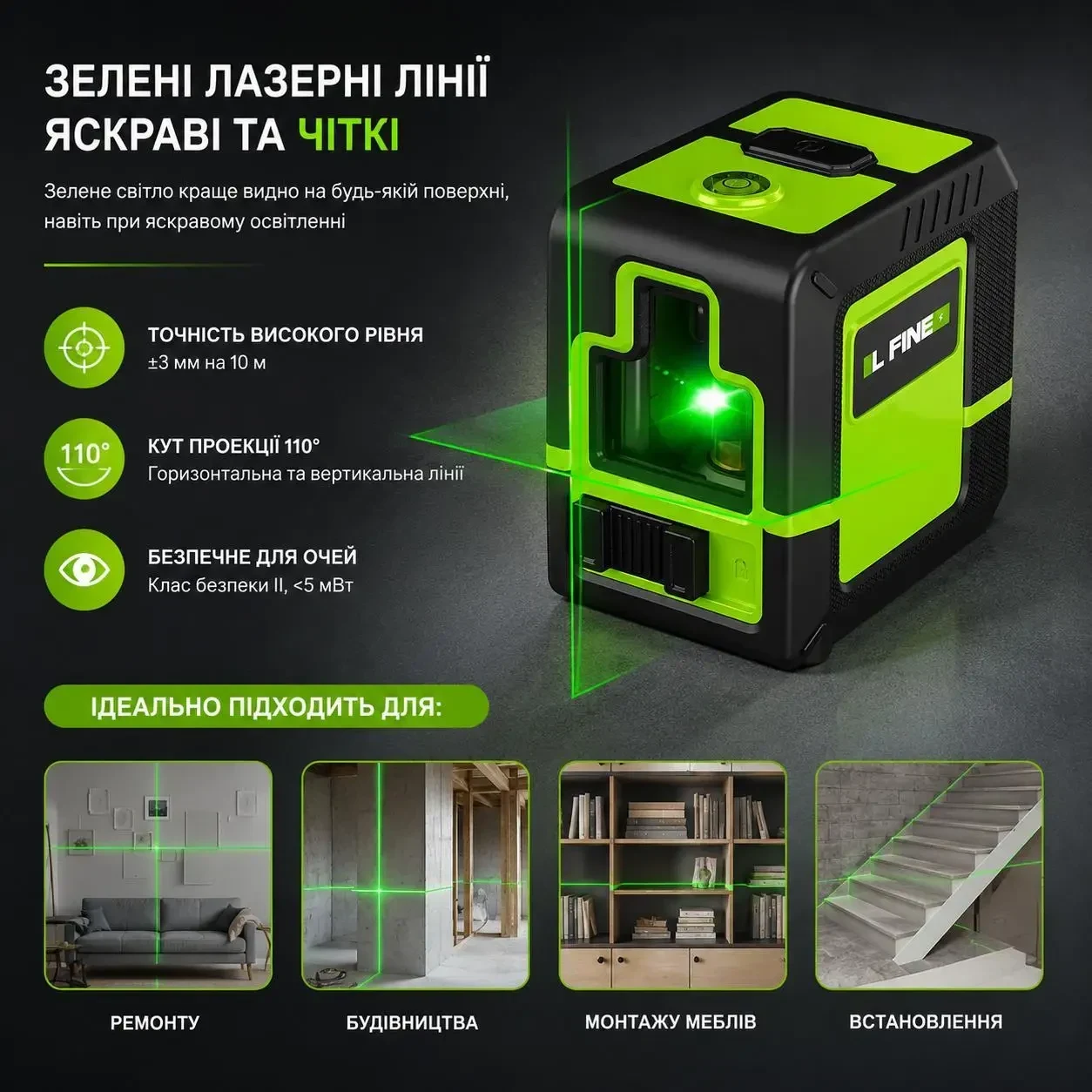 ЗЕЛЕНІ ЛАЗЕРНІ ЛІНІЇ ЯСКРАВІ ТА ЧІТКІ

Зелене світло краще видно на будь-якій поверхні, навіть при яскравому освітленні

ТОЧНІСТЬ ВИСОКОГО РІВНЯ
±3 мм на 10 м

110°
КУТ ПРОЕКЦІЇ 110°
Горизонтальна та вертикальна лінії

БЕЗПЕЧНЕ ДЛЯ ОЧЕЙ
Клас безпеки II, <5 мВт

L FINE

ІДЕАЛЬНО ПІДХОДИТЬ ДЛЯ:

РЕМОНТУ

БУДІВНИЦТВА

МОНТАЖУ МЕБЛІВ

ВСТАНОВЛЕННЯ