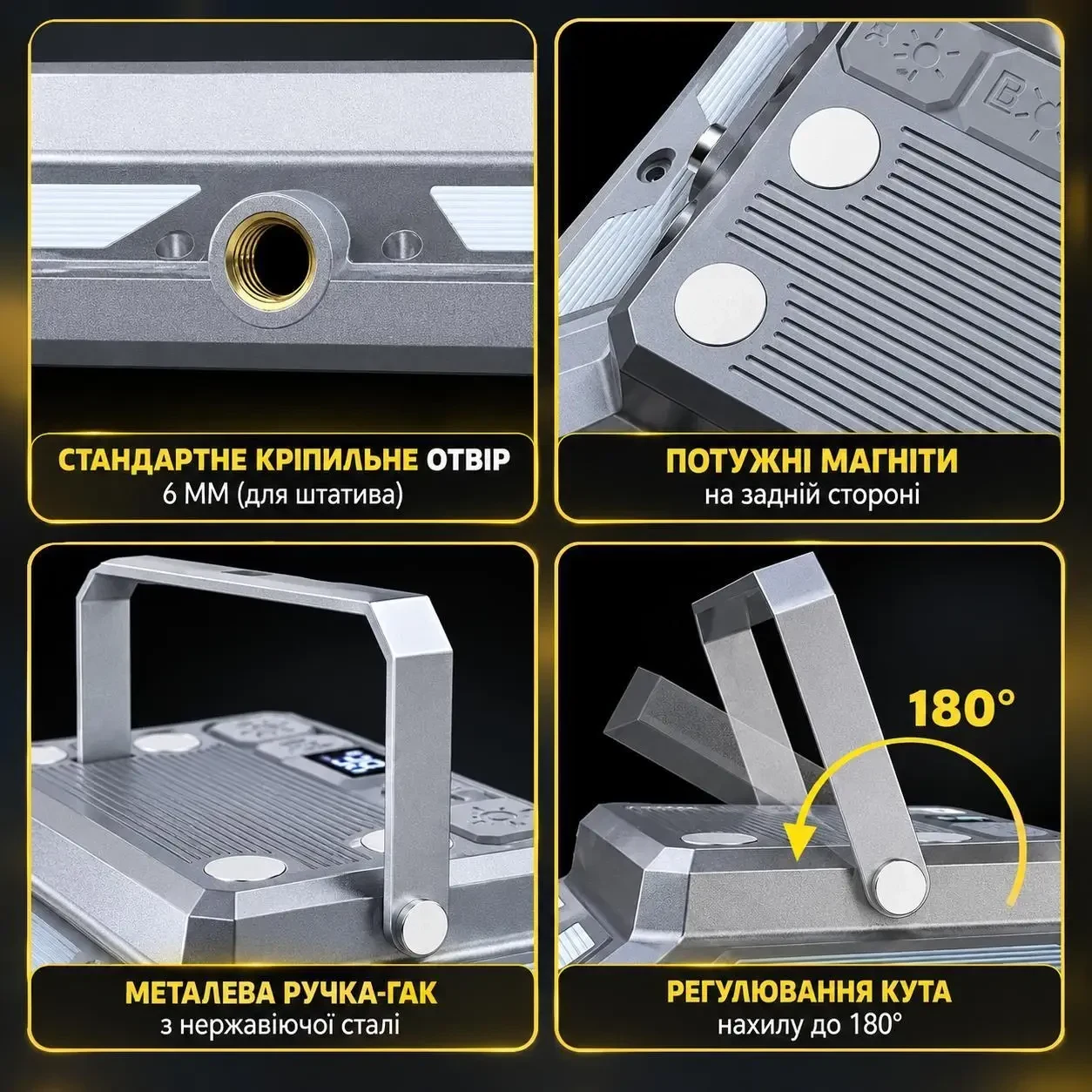 СТАНДАРТНЕ КРІПИЛЬНЕ ОТВІР
6 ММ (для штатива)

ПОТУЖНІ МАГНІТИ
на задній стороні

МЕТАЛЕВА РУЧКА-ГАК
з нержавіючої сталі

180°

РЕГУЛЮВАННЯ КУТА
нахилу до 180°